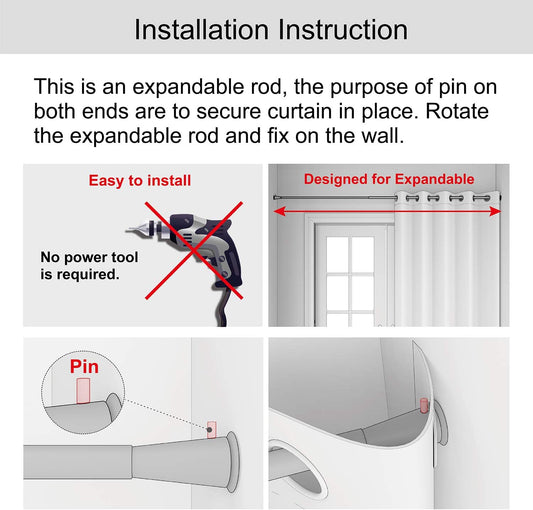 Installation Instruction

This is an expandable rod, the purpose of pin on both ends are to secure curtain in place. Rotate the expandable rod and fix on the wall.

Easy to install

No power tool is required.

Designed for Expandable

Pin