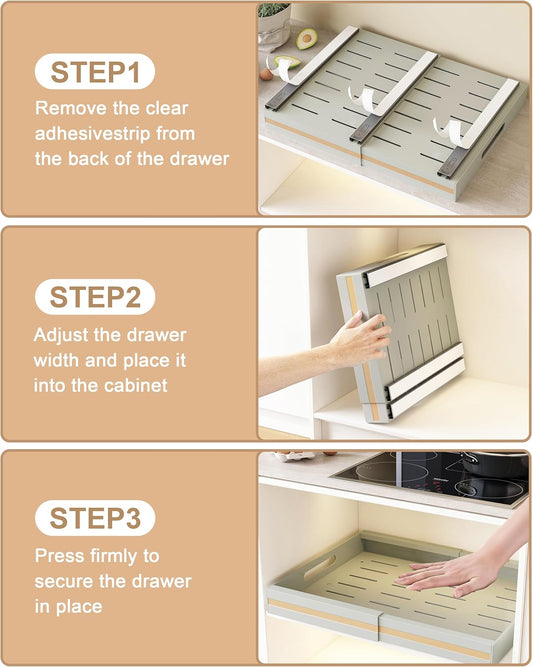 STEP1
Remove the clear adhesivestrip from the back of the drawer

STEP2
Adjust the drawer width and place it into the cabinet

STEP3
Press firmly to secure the drawer in place