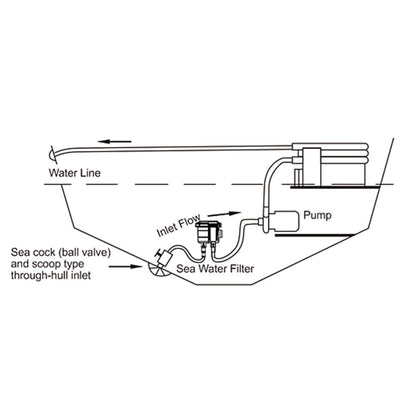 Water Line

Pump

Inlet Flow

Sea cock (ball valve)
and scoop type
through-hull inlet

Sea Water Filter