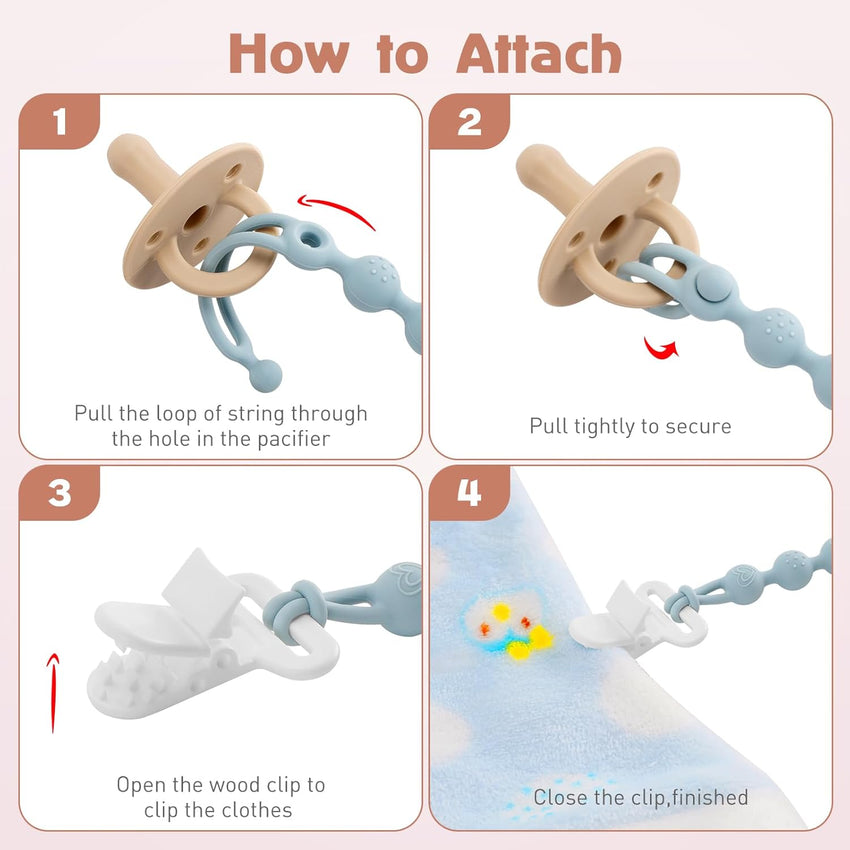 How to Attach

1

Pull the loop of string through the hole in the pacifier

2

Pull tightly to secure

3

Open the wood clip to clip the clothes

4

Close the clip,finished