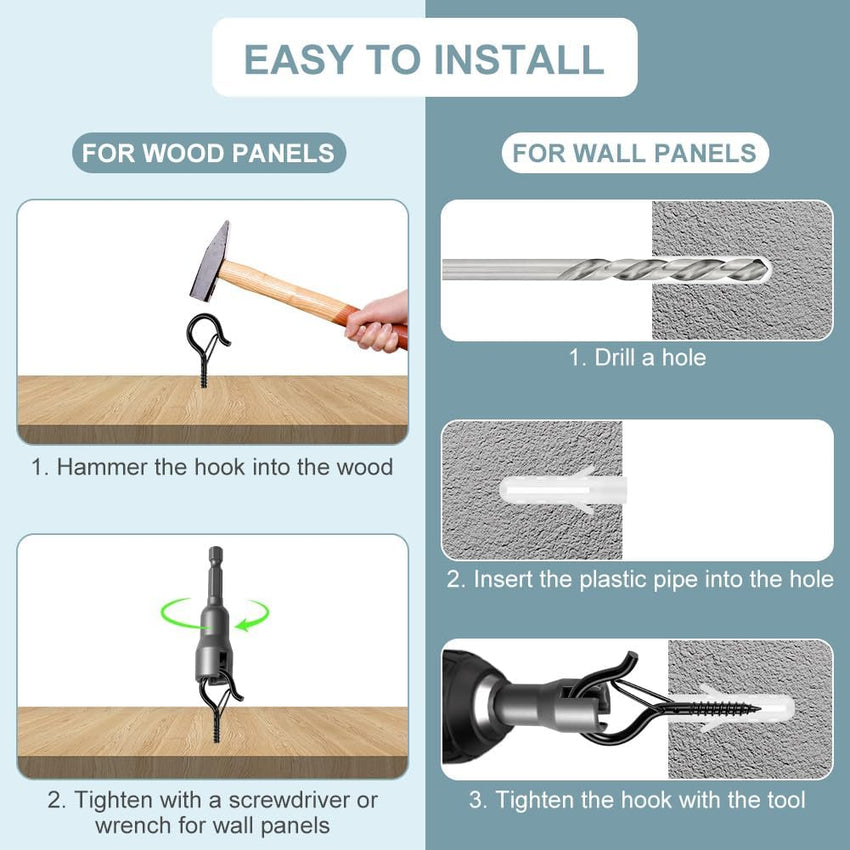 EASY TO INSTALL

FOR WOOD PANELS

1. Hammer the hook into the wood

2. Tighten with a screwdriver or wrench for wall panels

FOR WALL PANELS

1. Drill a hole

2. Insert the plastic pipe into the hole

3. Tighten the hook with the tool