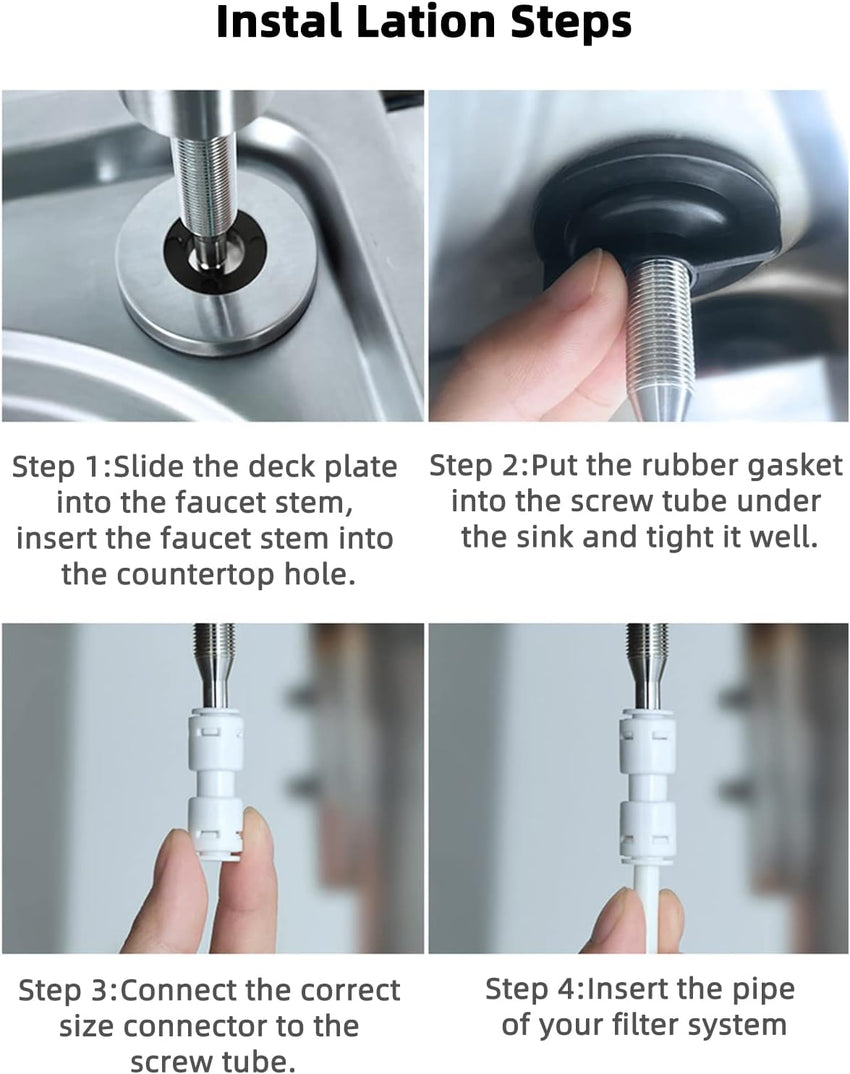 Instal Lation Steps

Step 1:Slide the deck plate into the faucet stem, insert the faucet stem into the countertop hole.

Step 2:Put the rubber gasket into the screw tube under the sink and tight it well.

Step 3:Connect the correct size connector to the screw tube.

Step 4:Insert the pipe of your filter system