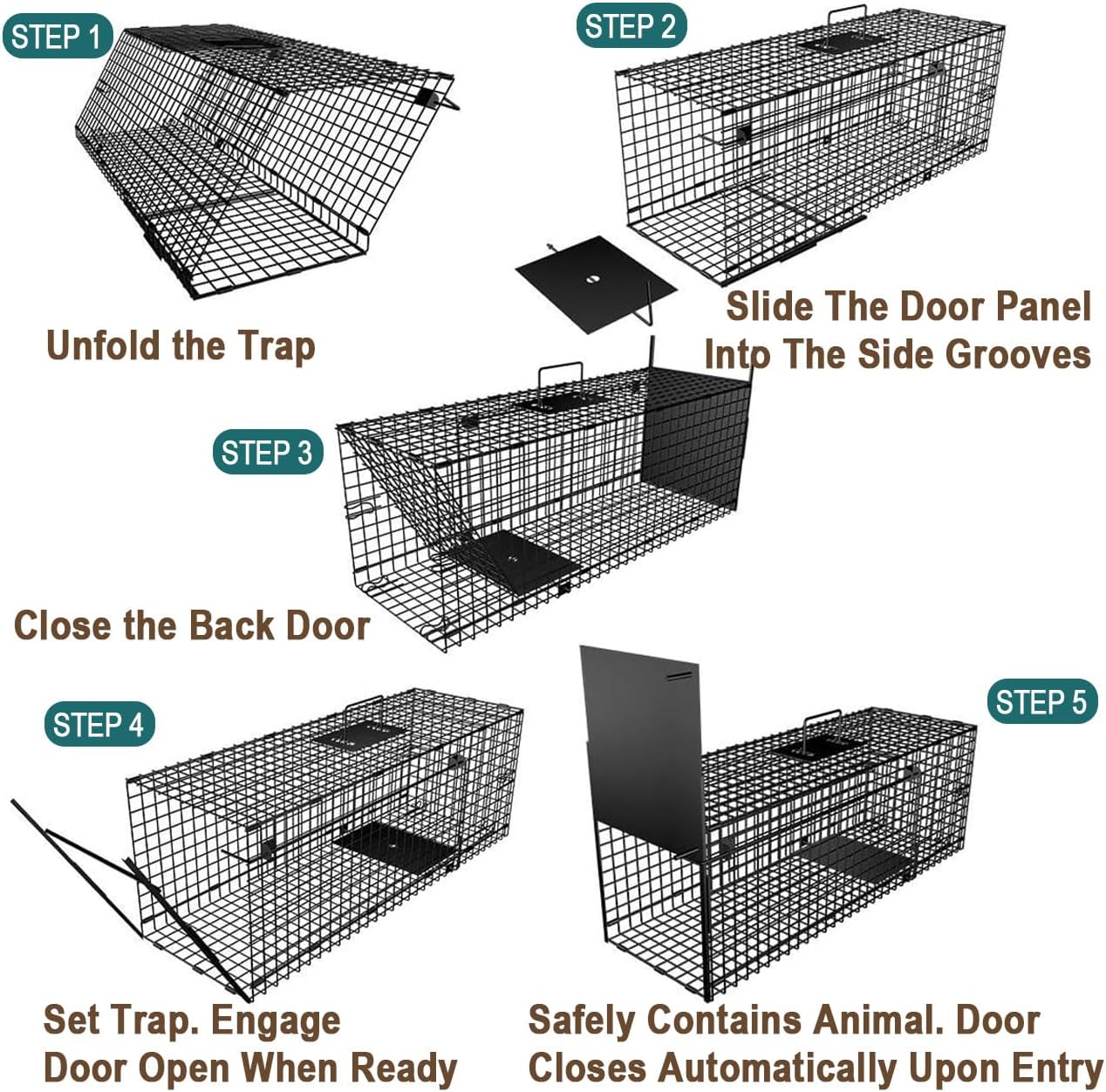 STEP 1

Unfold the Trap

STEP 2

Slide The Door Panel Into The Side Grooves

STEP 3

Close the Back Door

STEP 4

Set Trap. Engage Door Open When Ready

STEP 5

Safely Contains Animal. Door Closes Automatically Upon Entry