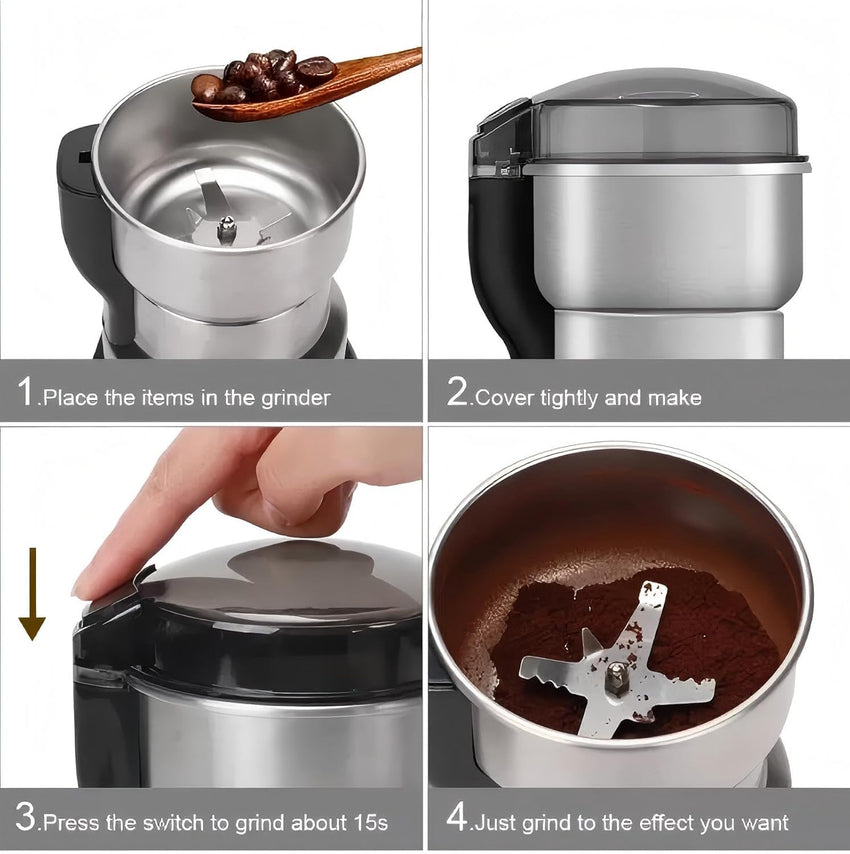 1.Place the items in the grinder

2.Cover tightly and make

3.Press the switch to grind about 15s

4.Just grind to the effect you want