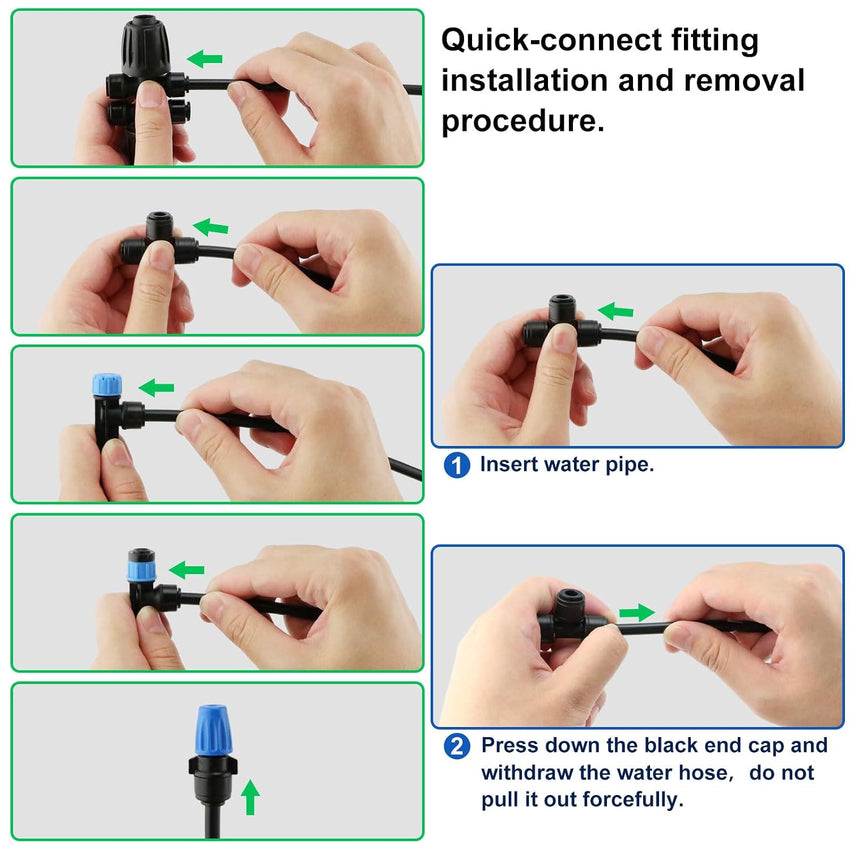 Quick-connect fitting installation and removal procedure.

1 Insert water pipe.

2 Press down the black end cap and withdraw the water hose,  do not pull it out forcefully.