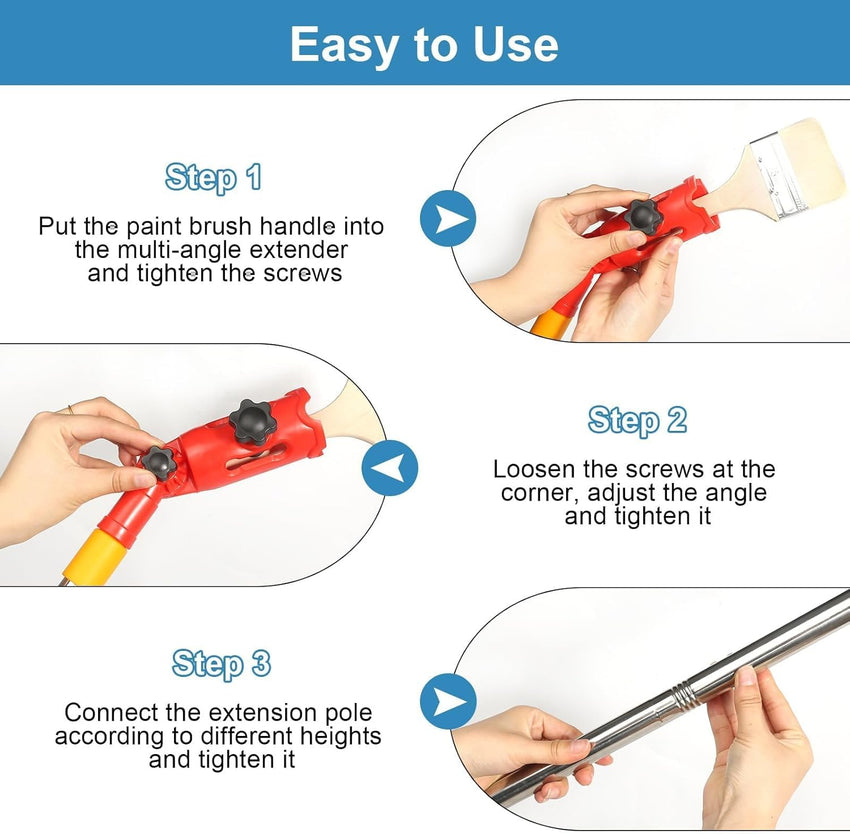 Easy to Use

Step 1

Put the paint brush handle into the multi-angle extender and tighten the screws

Step 2

Loosen the screws at the corner, adjust the angle and tighten it

Step 3

Connect the extension pole according to different heights and tighten it