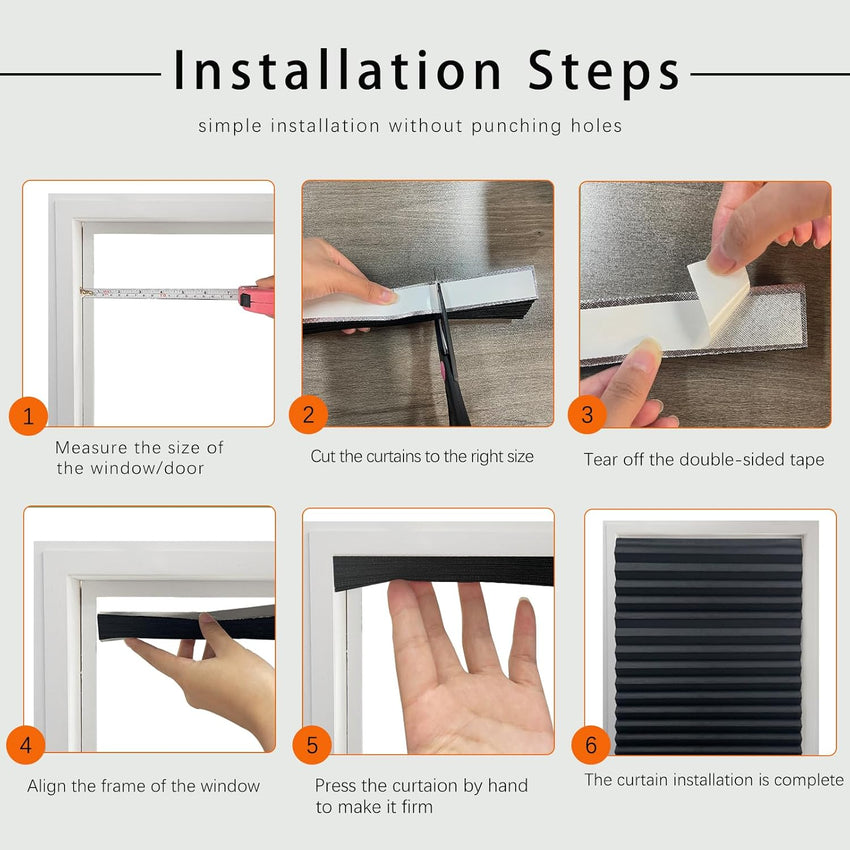 Installation Steps

simple installation without punching holes

1
Measure the size of the window/door

2
Cut the curtains to the right size

3
Tear off the double-sided tape

4
Align the frame of the window

5
Press the curtaion by hand to make it firm

6
The curtain installation is complete