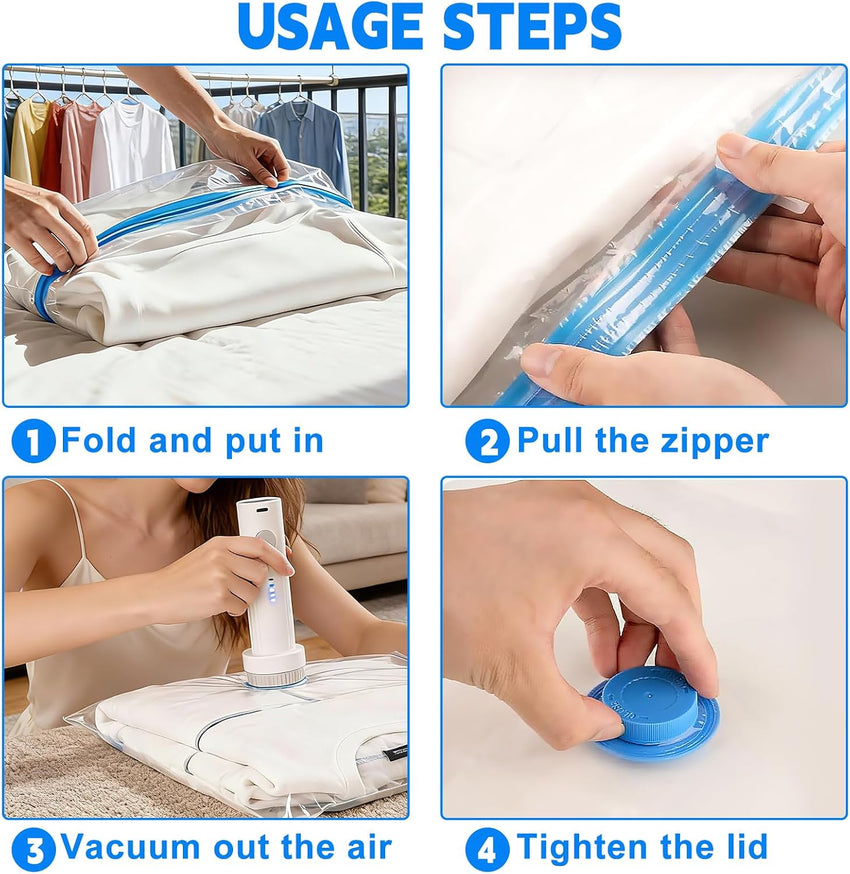 USAGE STEPS

1 Fold and put in

2 Pull the zipper

3 Vacuum out the air

4 Tighten the lid