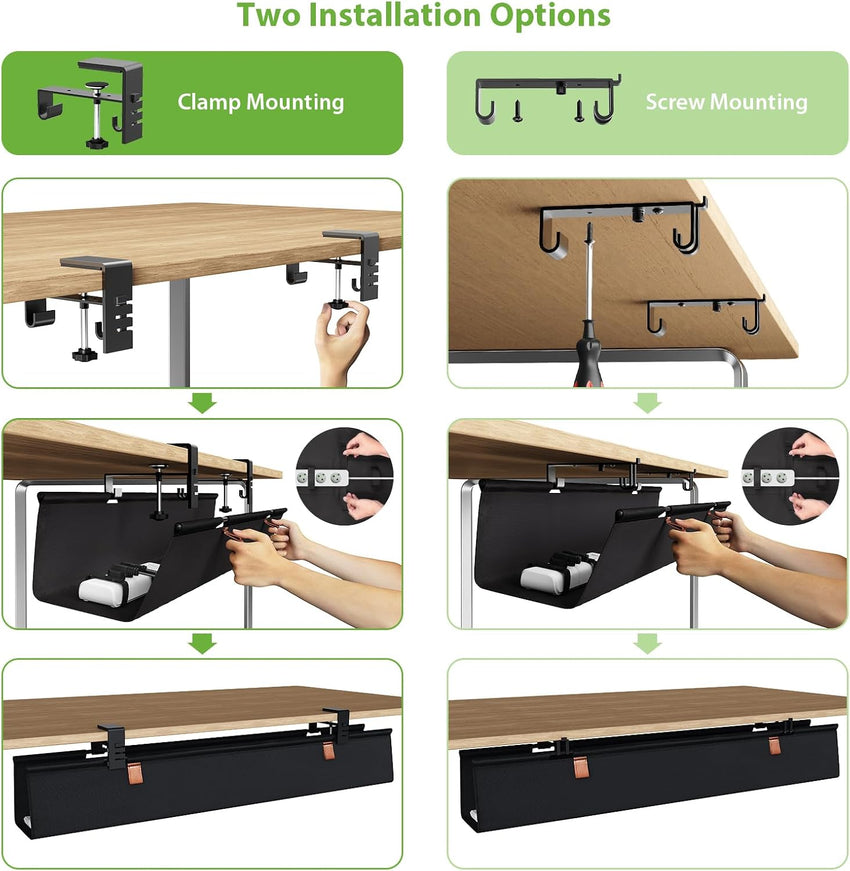 Two Installation Options

Clamp Mounting

Screw Mounting