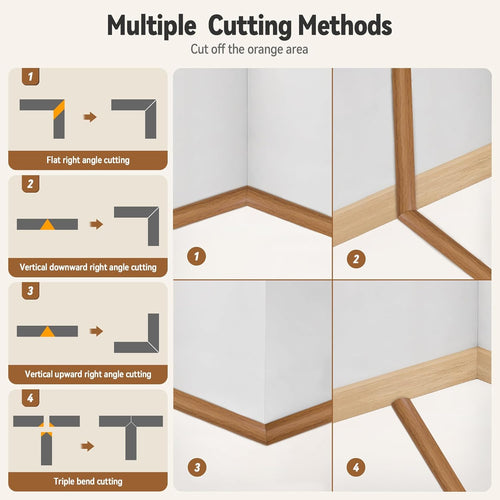 Multiple Cutting Methods

Cut off the orange area

1

Flat right angle cutting

2

Vertical downward right angle cutting

3

Vertical upward right angle cutting

4

Triple bend cutting

1

2

3

4