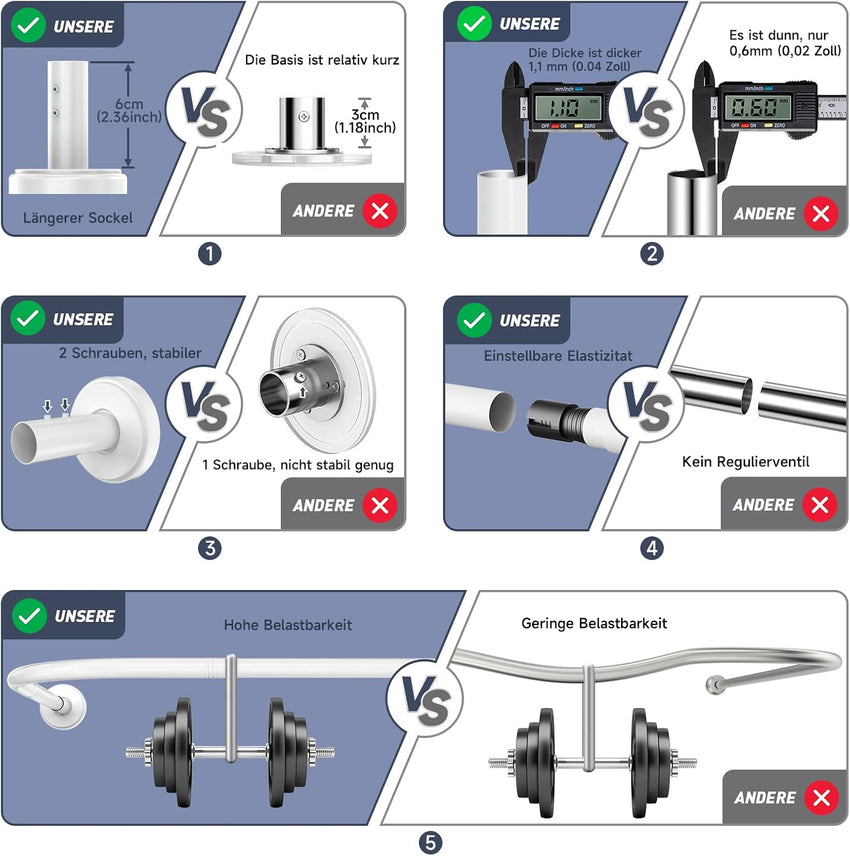 UNSERE

6cm (2.36inch)

Längerer Sockel

VS

Die Basis ist relativ kurz

3cm (1.18inch)

ANDERE

1

UNSERE

Die Dicke ist dicker 1,1 mm (0.04 Zoll)

mm/inch

1.10 mm

OFF ON ZERO

VS

Es ist dunn, nur 0,6mm (0,02 Zoll)

mm/inch

0.60 mm

OFF ON ZERO

ANDERE

2

UNSERE

2 Schrauben, stabiler

VS

1 Schraube, nicht stabil genug

ANDERE

3

UNSERE

Einstellbare Elastizitat

VS

Kein Regulierventil

ANDERE

4

UNSERE

Hohe Belastbarkeit

VS

Geringe Belastbarkeit

ANDERE

5