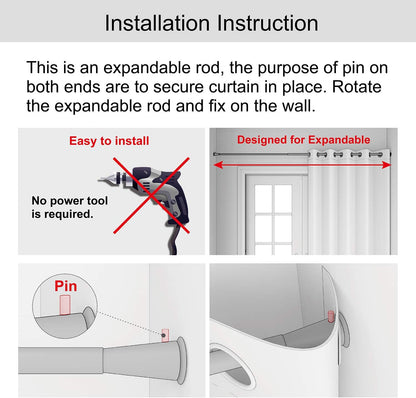 Installation Instruction

This is an expandable rod, the purpose of pin on both ends are to secure curtain in place. Rotate the expandable rod and fix on the wall.

Easy to install

No power tool is required.

Designed for Expandable

Pin