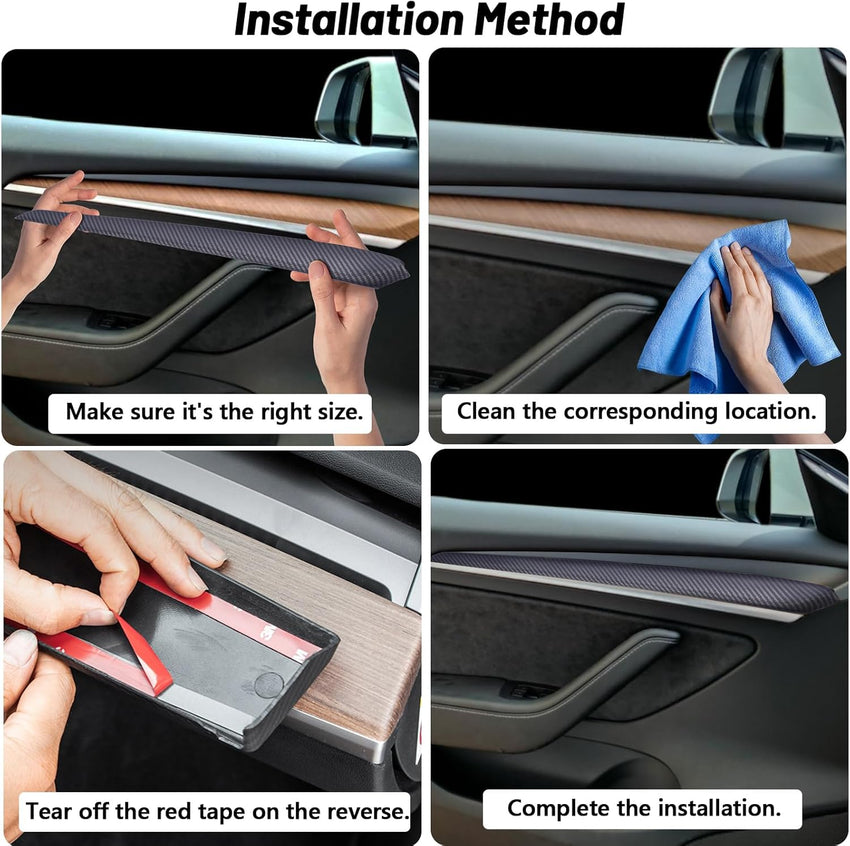 Installation Method

Make sure it's the right size.

Clean the corresponding location.

3M

Tear off the red tape on the reverse.

Complete the installation.