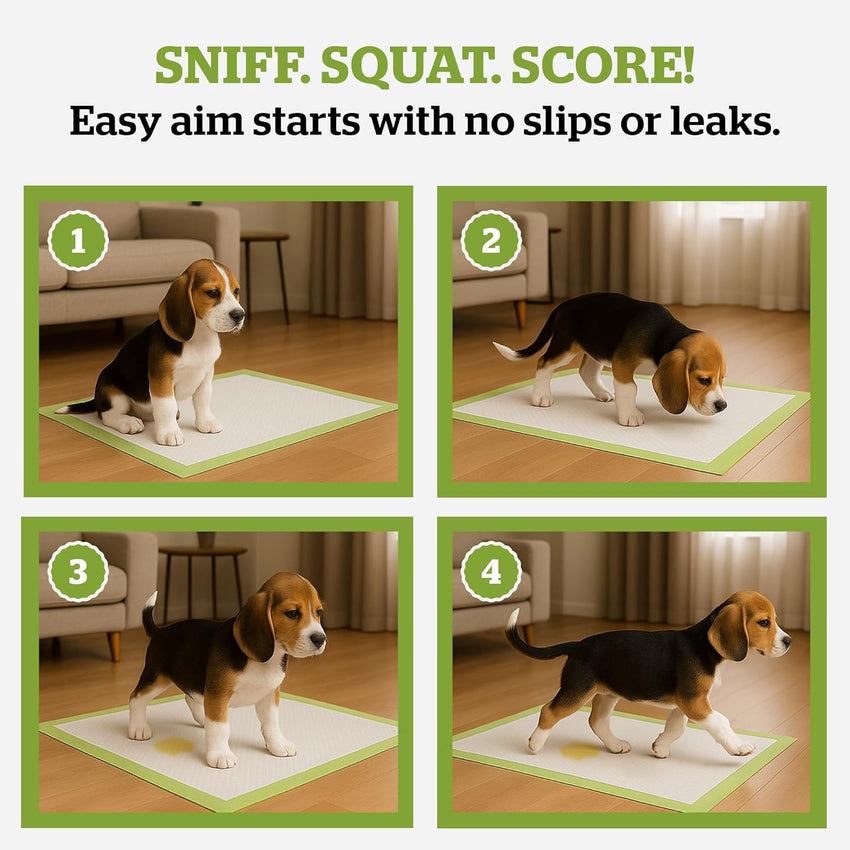 SNIFF. SQUAT. SCORE!
Easy aim starts with no slips or leaks.

1

2

3

4