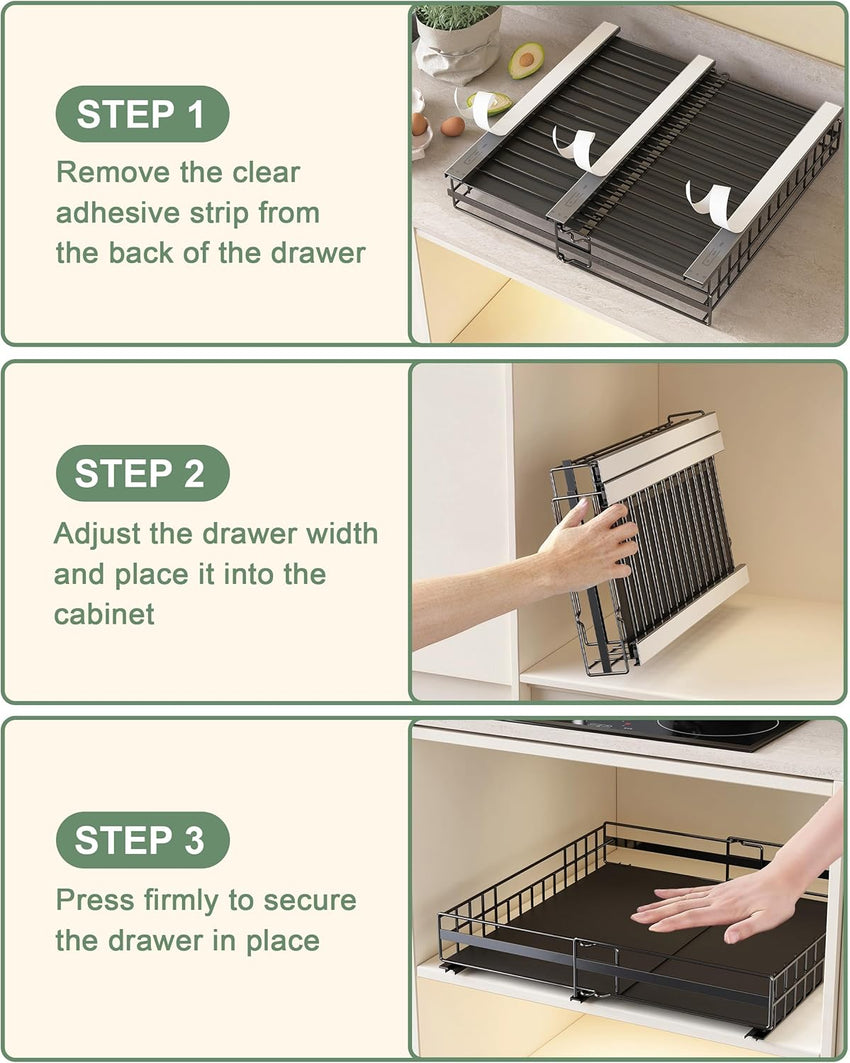 STEP 1

Remove the clear adhesive strip from the back of the drawer

STEP 2

Adjust the drawer width and place it into the cabinet

STEP 3

Press firmly to secure the drawer in place