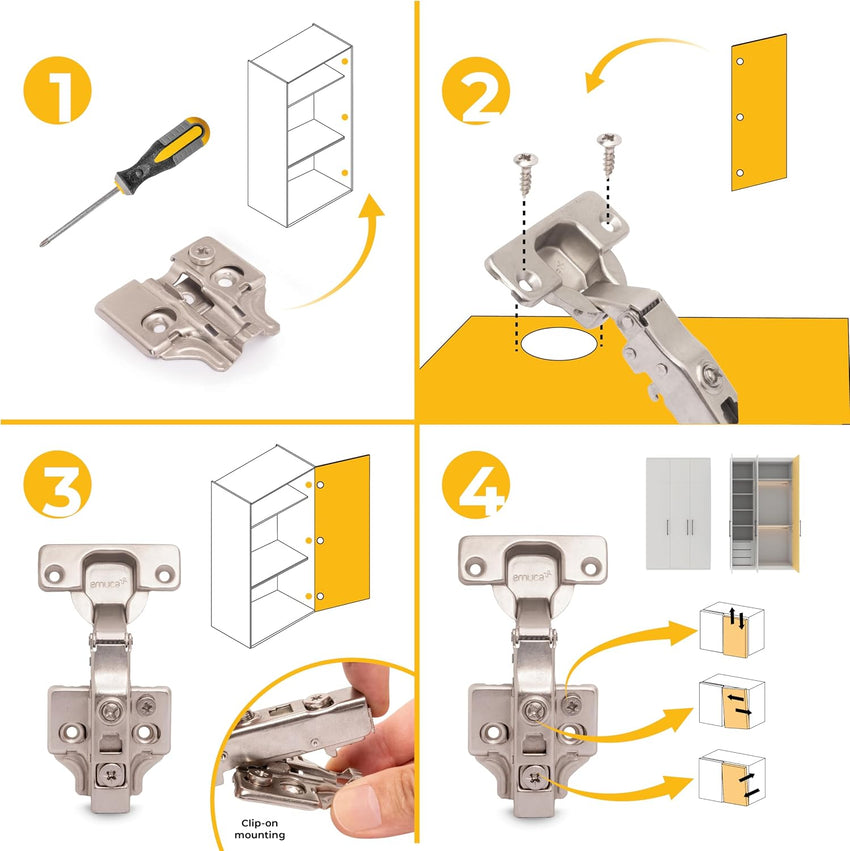 1

2

3

emuca

Clip-on mounting

4

emuca