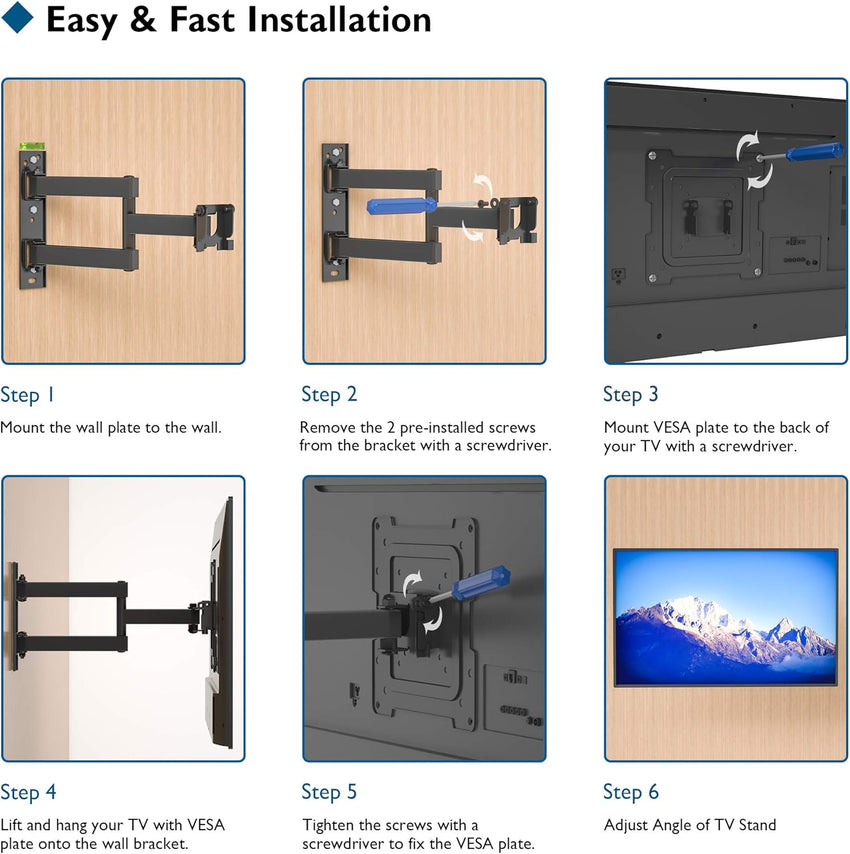 Easy & Fast Installation

Step 1

Mount the wall plate to the wall.

Step 2

Remove the 2 pre-installed screws from the bracket with a screwdriver.

Step 3

Mount VESA plate to the back of your TV with a screwdriver.

Step 4

Lift and hang your TV with VESA plate onto the wall bracket.

Step 5

Tighten the screws with a screwdriver to fix the VESA plate.

Step 6

Adjust Angle of TV Stand