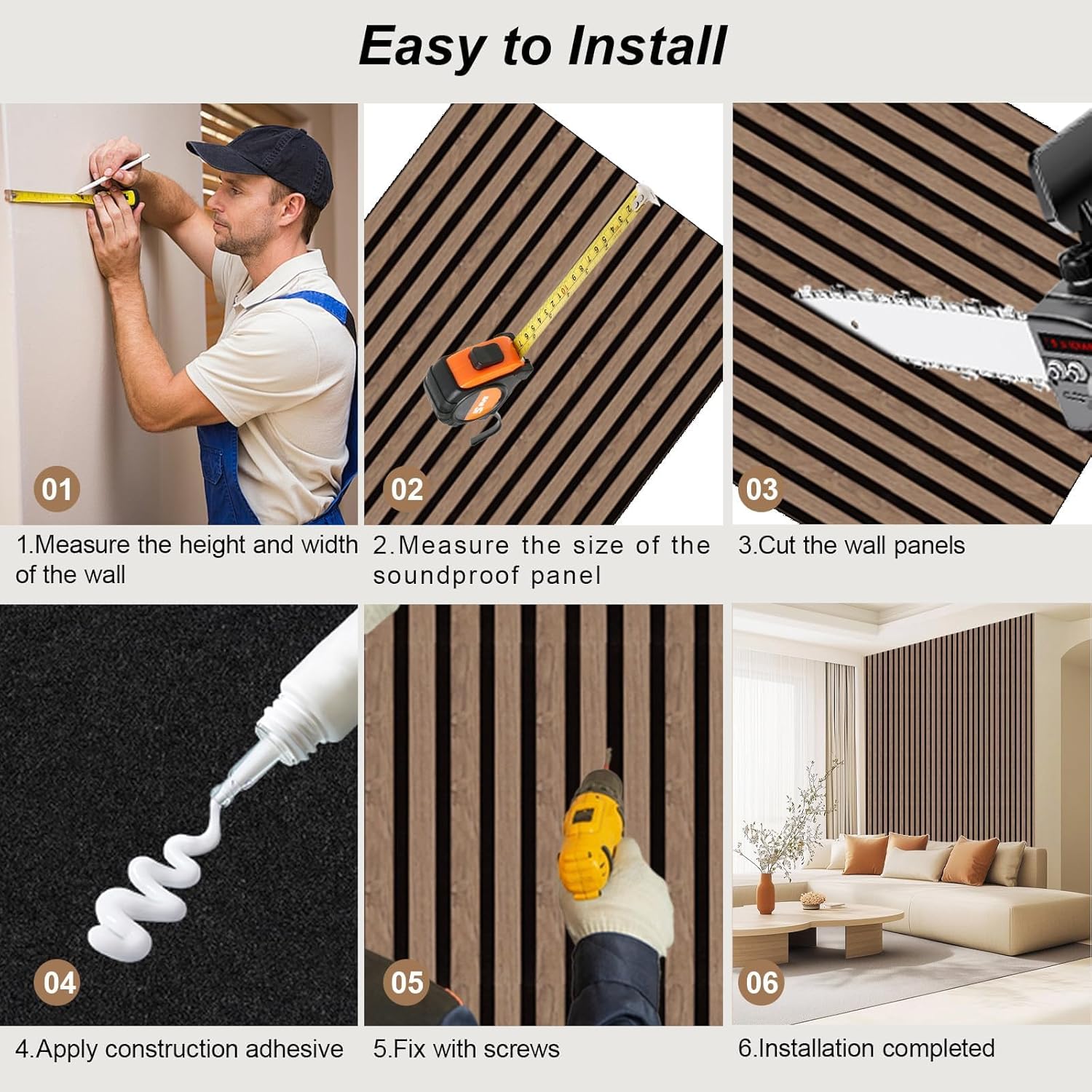 Easy to Install

01

1.Measure the height and width of the wall

02

2.Measure the size of the soundproof panel

03

3.Cut the wall panels

04

4.Apply construction adhesive

05

5.Fix with screws

06

6.Installation completed