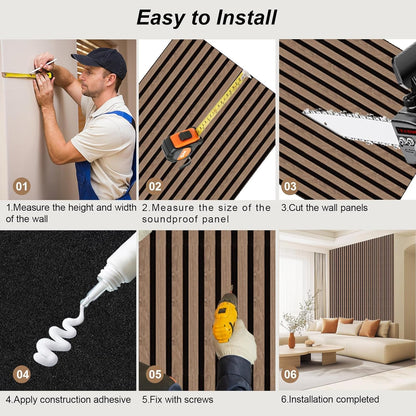 Easy to Install

01

1.Measure the height and width of the wall

02

2.Measure the size of the soundproof panel

03

3.Cut the wall panels

04

4.Apply construction adhesive

05

5.Fix with screws

06

6.Installation completed